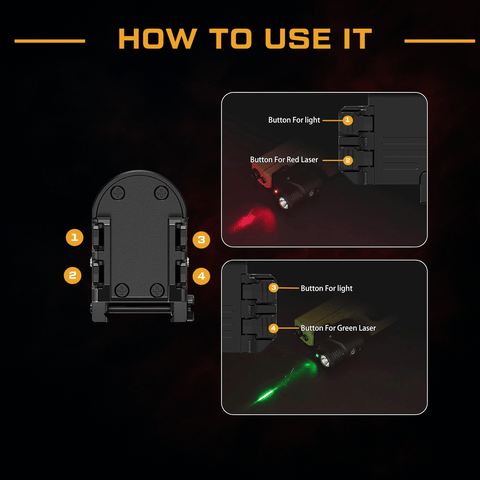 HOW TO USE IT

1
2
3
4

Button For light 1
Button For Red Laser 2

3 Button For light
4 Button For Green Laser